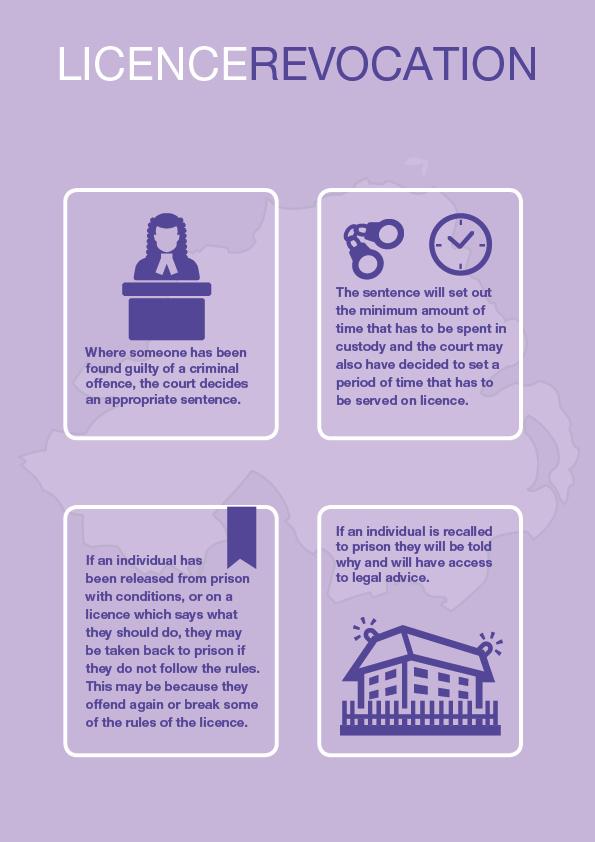 LICENCEREVOCATION

Where someone has been found guilty of a criminal offence, the court decides an appropriate sentence.

The sentence will set out the minimum amount of time that has to be spent in custody and the court may also have decided to set a period of time that has to be served on licence.

If an individual has been released from prison with conditions, or on a licence which says what they should do, they may be taken back to prison if they do not follow the rules. This may be because they offend again or break some of the rules of the licence.

If an individual is recalled to prison they will be told why and will have access to legal advice.